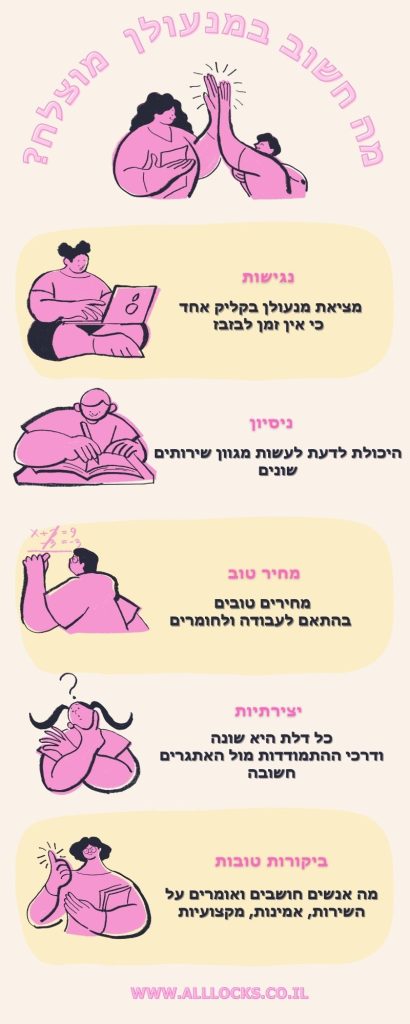 מה חשוב במנעולן מוצלח?

נגישות
מציאת מנעולן בקליק אחד
כי אין זמן לבזבז

ניסיון
היכולת לדעת לעשות מגוון שירותים שונים

מחיר טוב
מחירים טובים
בהתאם לעבודה ולחומרים

יצירתיות
כל דלת היא שונה
ודרכי ההתמודדות מול האתגרים חשובה

ביקורות טובות
מה אנשים חושבים ואומרים על השירות, אמינות, מקצועיות

WWW.ALLLOCKS.CO.IL